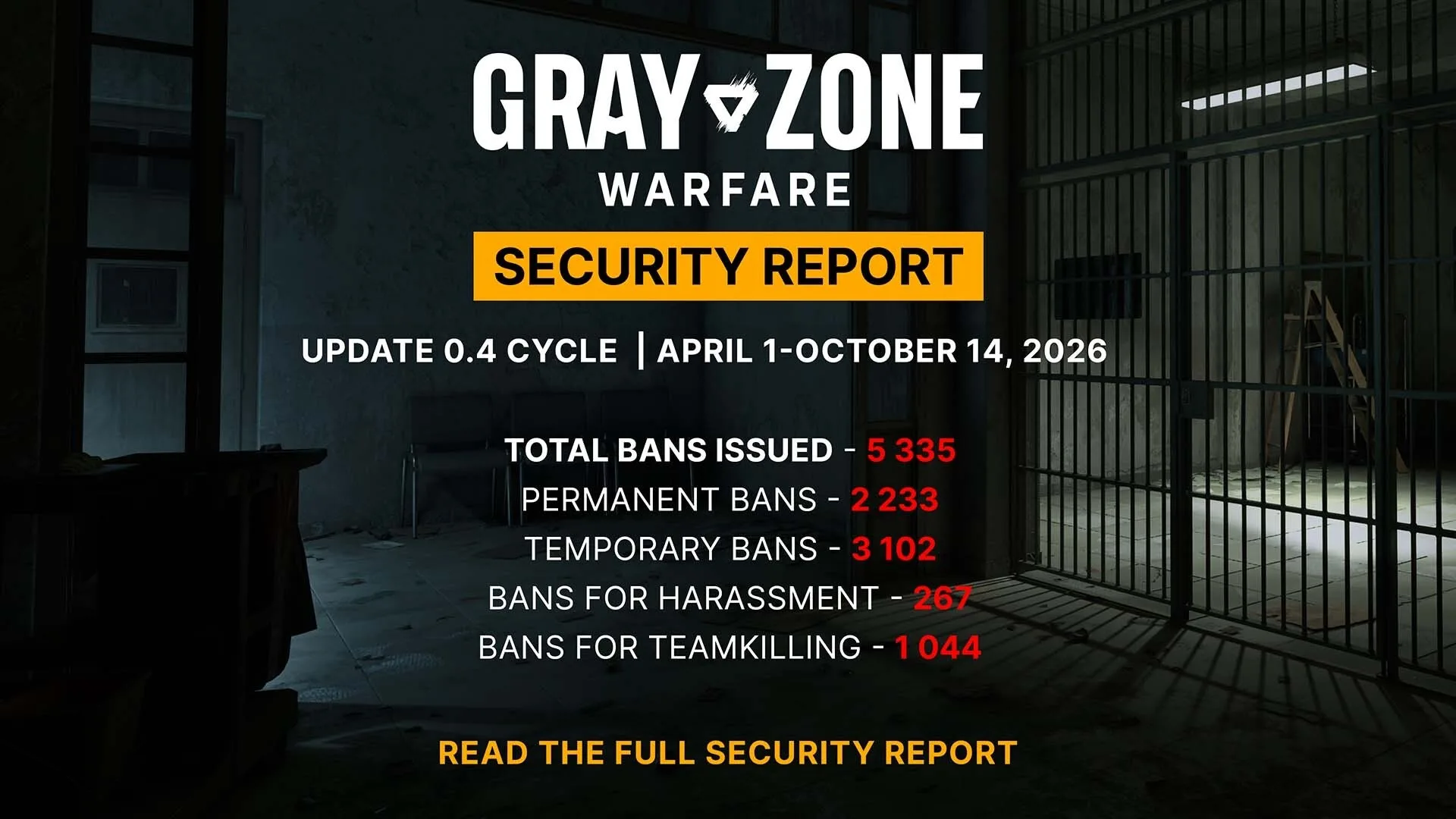 GRAY ZONE
WARFARE

SECURITY REPORT

UPDATE 0.4 CYCLE | APRIL 1-OCTOBER 14, 2026

TOTAL BANS ISSUED - 5 335
PERMANENT BANS - 2 233
TEMPORARY BANS - 3 102
BANS FOR HARASSMENT - 267
BANS FOR TEAMKILLING - 1 044

READ THE FULL SECURITY REPORT